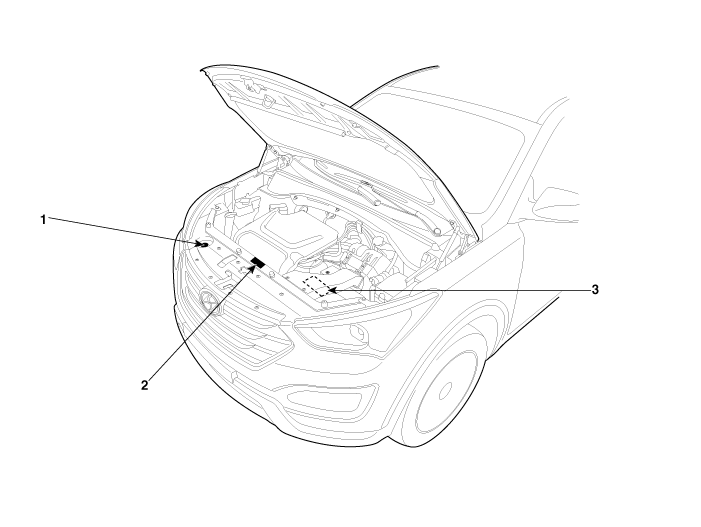 1

2

3