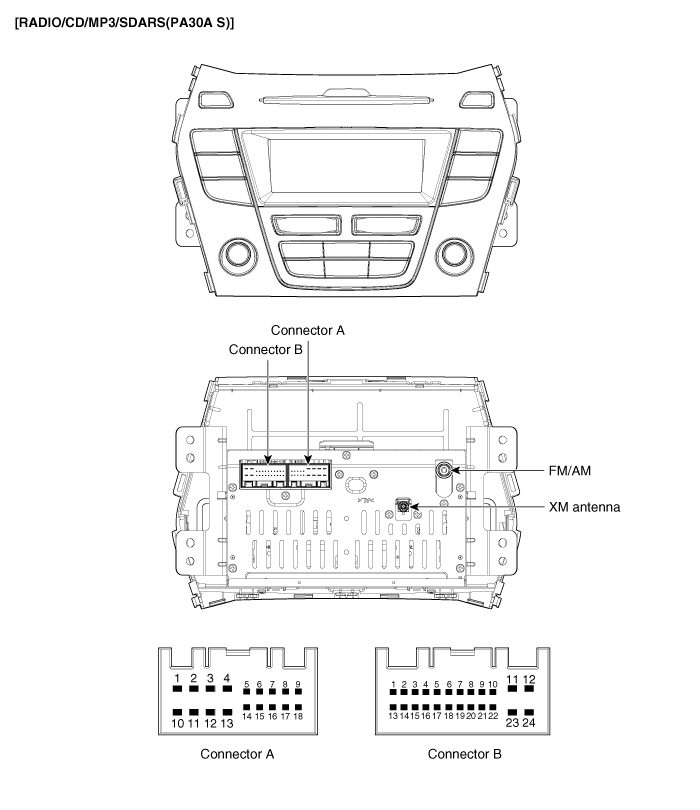 [RADIO/CD/MP3/SDARS(PA30A S)]

Connector A
Connector B

FM/AM
XM antenna

1 2 3 4 5 6 7 8 9
10 11 12 13 14 15 16 17 18

Connector A

1 2 3 4 5 6 7 8 9 10 11 12
13 14 15 16 17 18 19 20 21 22 23 24

Connector B