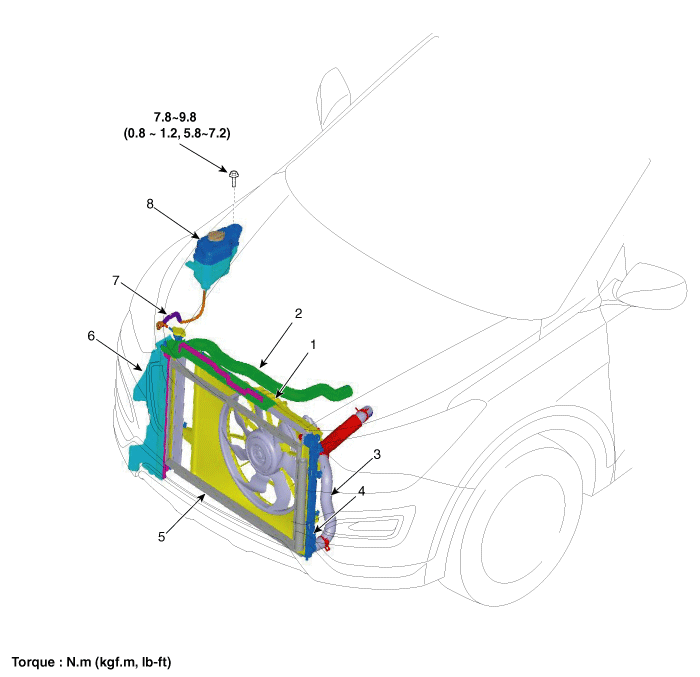 7.8~9.8
(0.8 ~ 1.2, 5.8~7.2)

8

7

6

2

1

3

4

5

Torque : N.m (kgf.m, lb-ft)