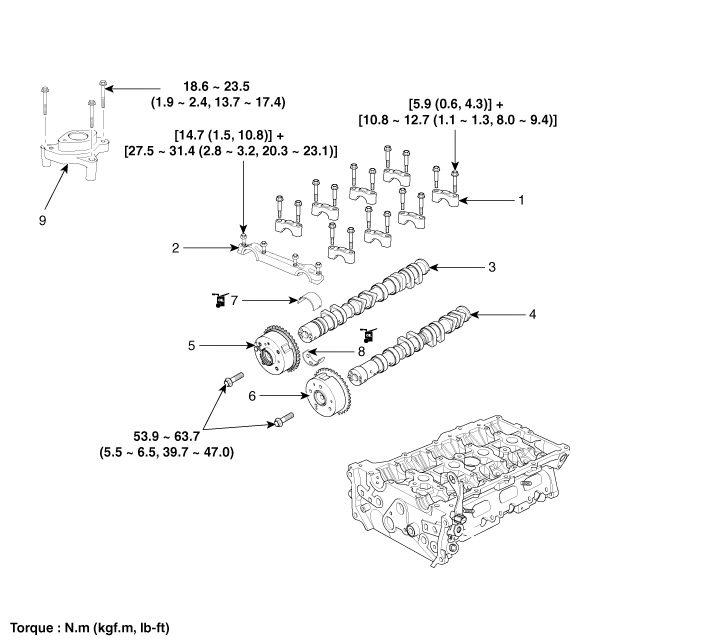 18.6 ~ 23.5
(1.9 ~ 2.4, 13.7 ~ 17.4)

[5.9 (0.6, 4.3)] +
[10.8 ~ 12.7 (1.1 ~ 1.3, 8.0 ~ 9.4)]

[14.7 (1.5, 10.8)] +
[27.5 ~ 31.4 (2.8 ~ 3.2, 20.3 ~ 23.1)]

9

1

2

3

7

4

5

8

6

53.9 ~ 63.7
(5.5 ~ 6.5, 39.7 ~ 47.0)

Torque : N.m (kgf.m, lb-ft)