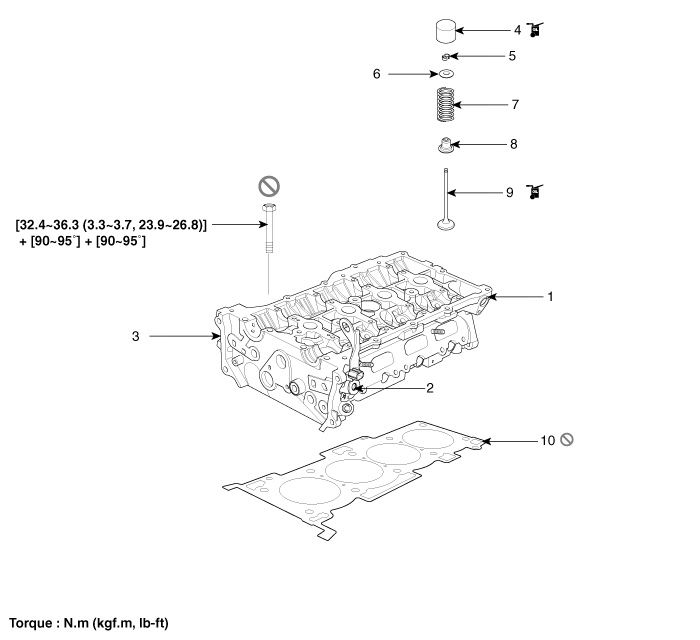 4
5
6
7
8
9
[32.4~36.3 (3.3~3.7, 23.9~26.8)]
+ [90~95°] + [90~95°]
1
3
2
10
Torque : N.m (kgf.m, lb-ft)