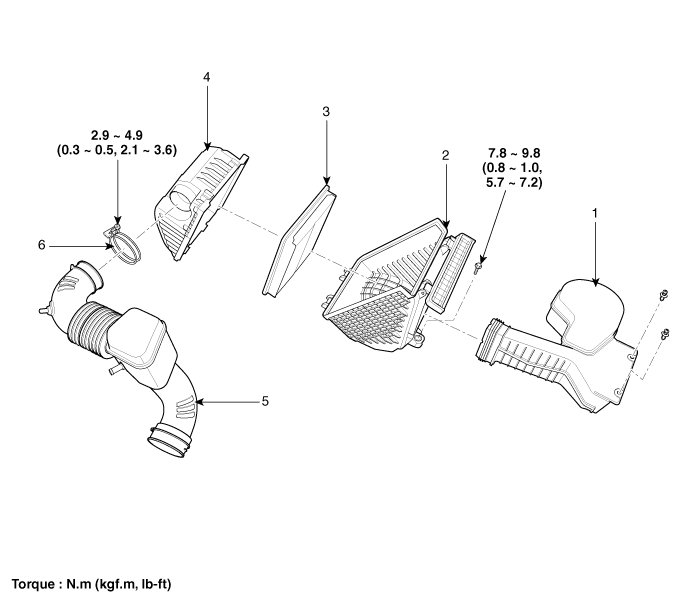 4

3

2.9 ~ 4.9
(0.3 ~ 0.5, 2.1 ~ 3.6)

2

7.8 ~ 9.8
(0.8 ~ 1.0,
5.7 ~ 7.2)

1

6

5

Torque : N.m (kgf.m, lb-ft)