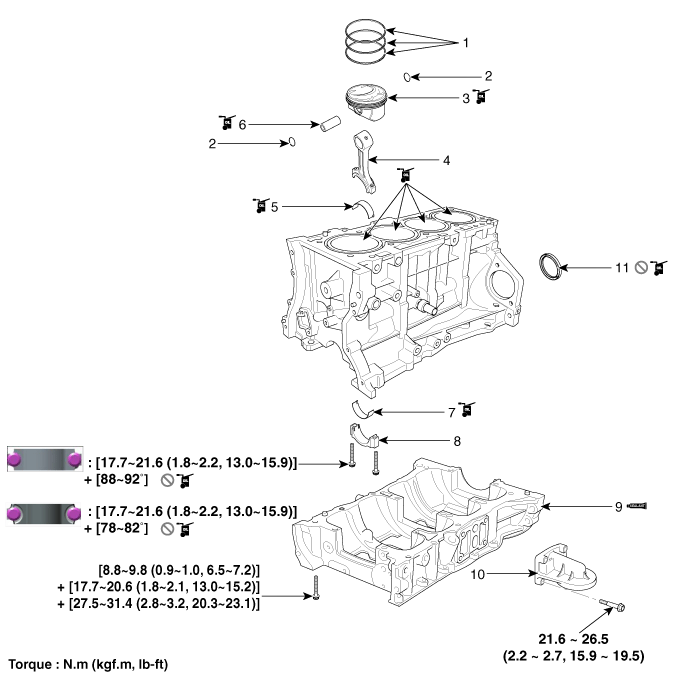 1
2
3
6
2
4
5
11
7
8
: [17.7~21.6 (1.8~2.2, 13.0~15.9)]
+ [88~92°]
: [17.7~21.6 (1.8~2.2, 13.0~15.9)]
+ [78~82°]
9
[8.8~9.8 (0.9~1.0, 6.5~7.2)]
+ [17.7~20.6 (1.8~2.1, 13.0~15.2)]
+ [27.5~31.4 (2.8~3.2, 20.3~23.1)]
10
21.6 ~ 26.5
(2.2 ~ 2.7, 15.9 ~ 19.5)
Torque : N.m (kgf.m, lb-ft)