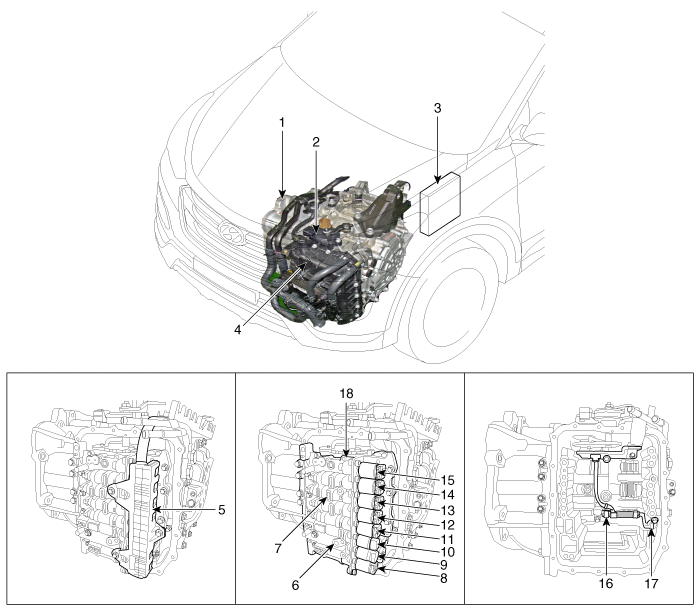 1
2
3
4
5
18
15
14
13
12
11
10
9
8
7
6
16
17