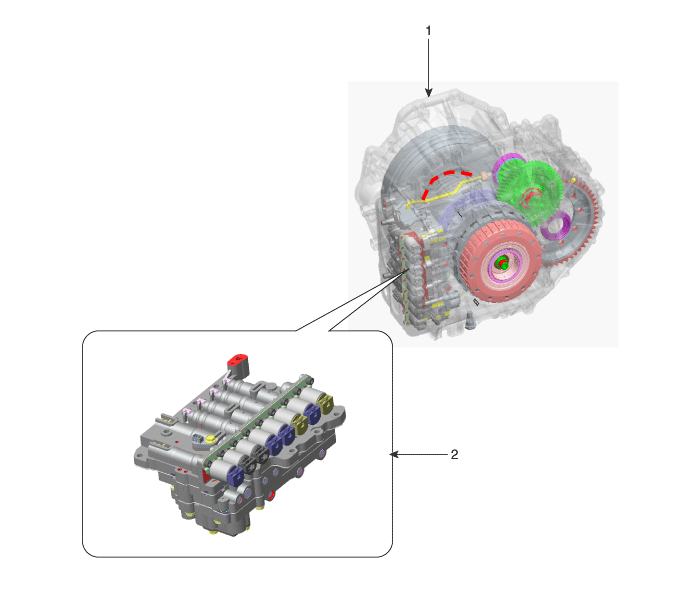 1

2