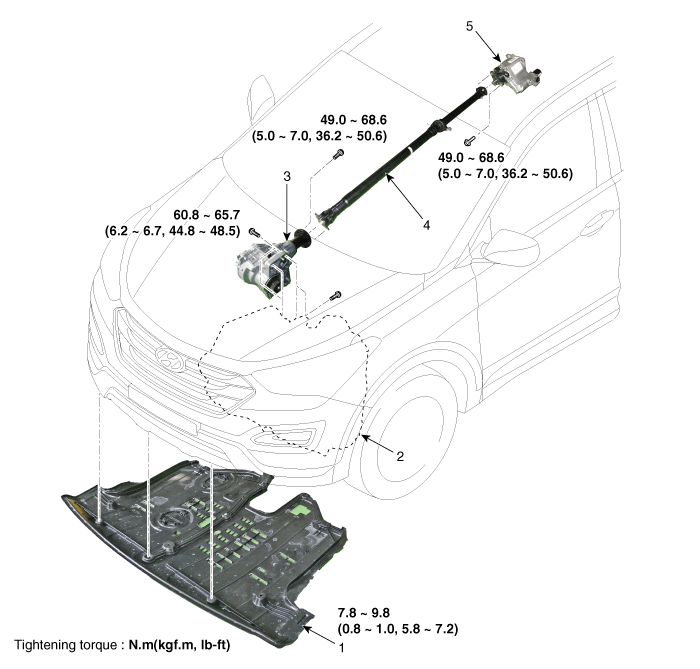 5

49.0 ~ 68.6
(5.0 ~ 7.0, 36.2 ~ 50.6)

49.0 ~ 68.6
(5.0 ~ 7.0, 36.2 ~ 50.6)

3

60.8 ~ 65.7
(6.2 ~ 6.7, 44.8 ~ 48.5)

4

2

7.8 ~ 9.8
(0.8 ~ 1.0, 5.8 ~ 7.2)

Tightening torque : N.m(kgf.m, lb-ft)

1