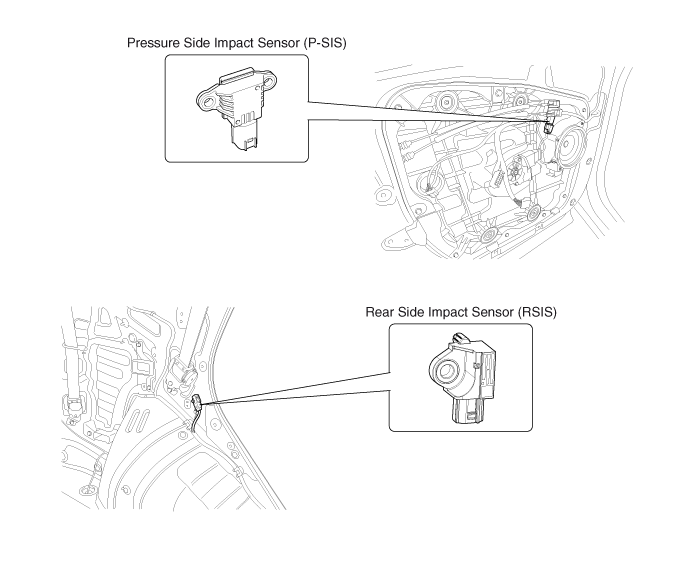 Pressure Side Impact Sensor (P-SIS)

Rear Side Impact Sensor (RSIS)