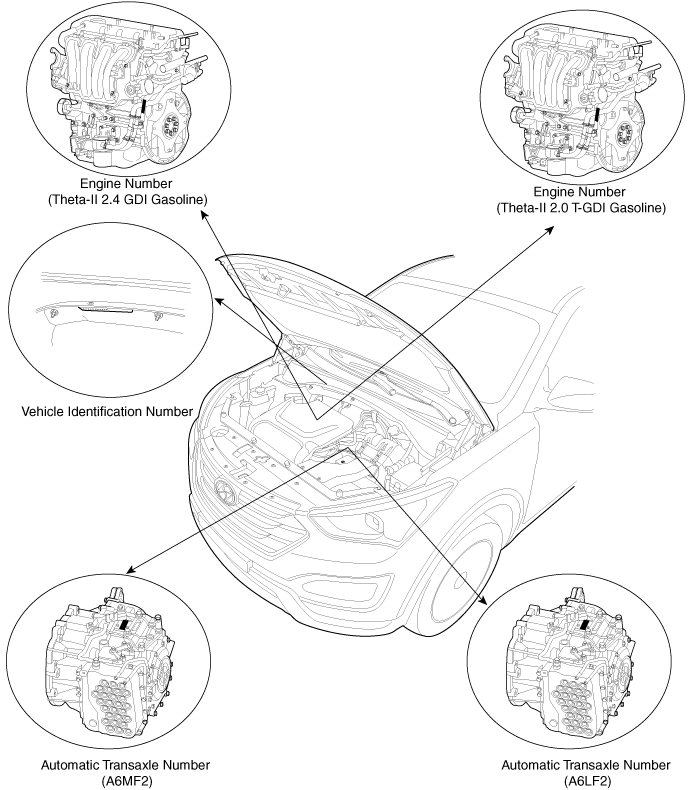 Engine Number
(Theta-II 2.4 GDI Gasoline)

Engine Number
(Theta-II 2.0 T-GDI Gasoline)

Vehicle Identification Number

Automatic Transaxle Number
(A6MF2)

Automatic Transaxle Number
(A6LF2)