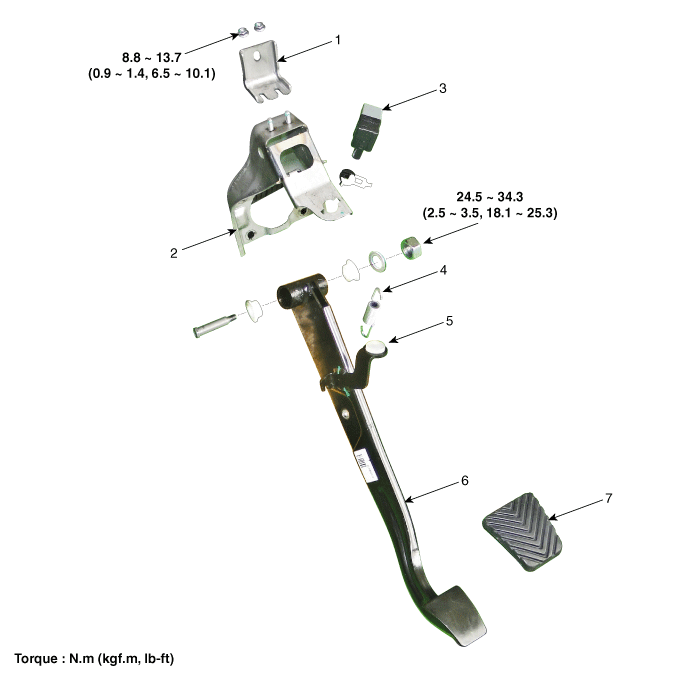 8.8 ~ 13.7
(0.9 ~ 1.4, 6.5 ~ 10.1)

1

3

24.5 ~ 34.3
(2.5 ~ 3.5, 18.1 ~ 25.3)

2

4

5

6

7

Torque : N.m (kgf.m, lb-ft)