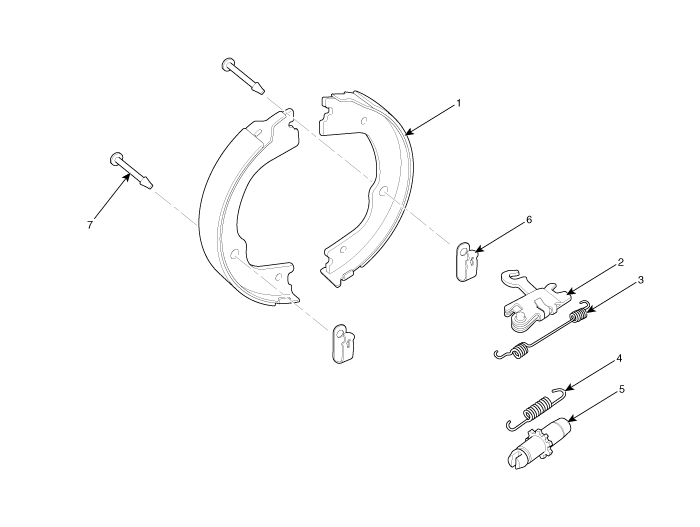 1
7
6
2
3
4
5