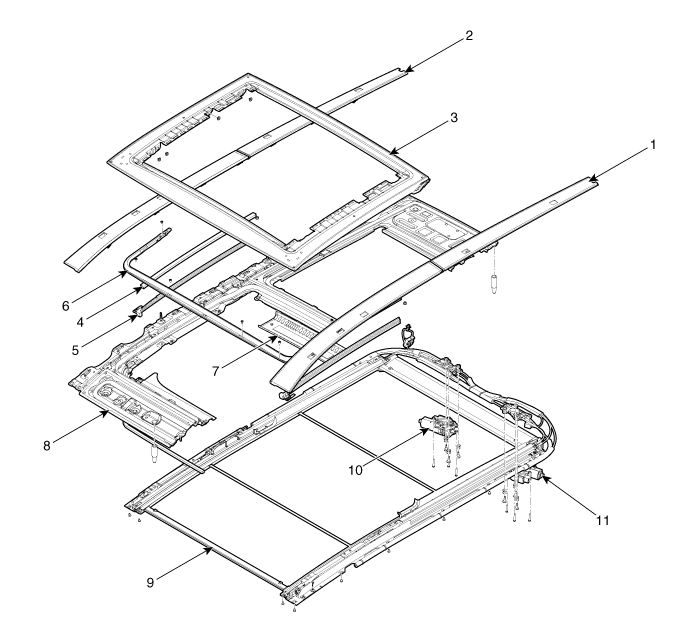 2
3
1
6
4
5
7
8
10
11
9