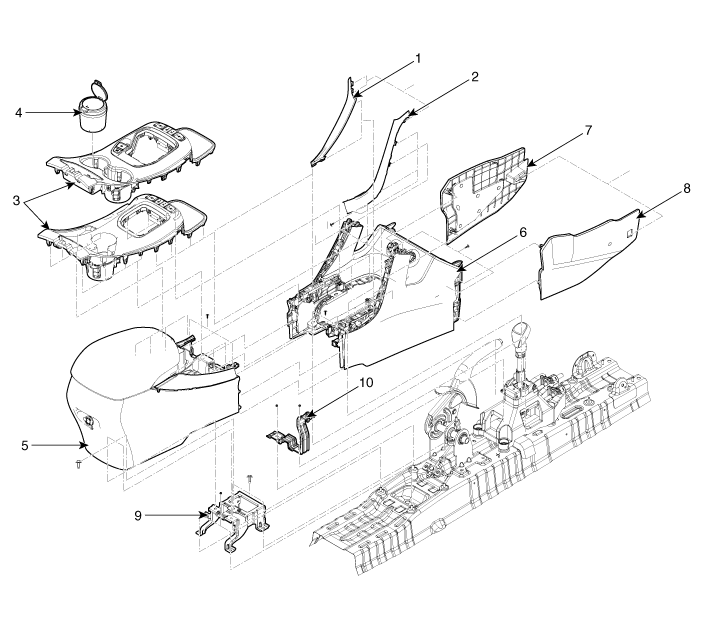 1
2
4
7
3
8
6
10
5
9