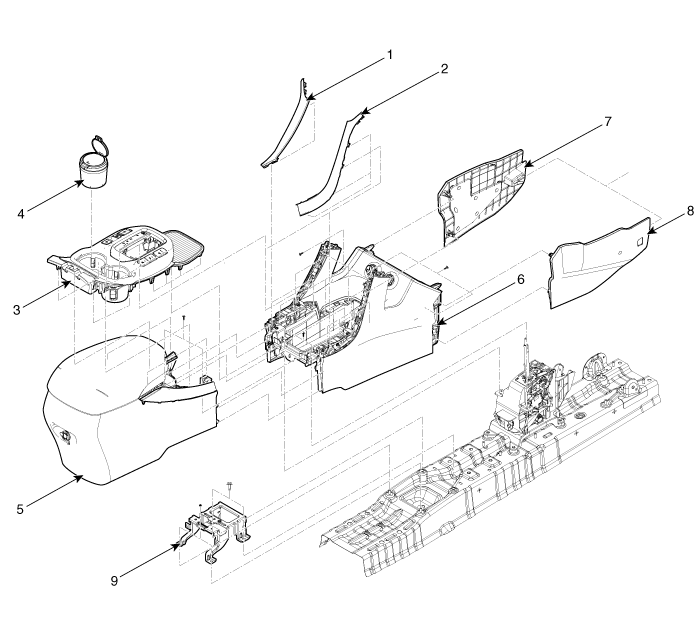 1
2
7
4
8
3
6
5
9