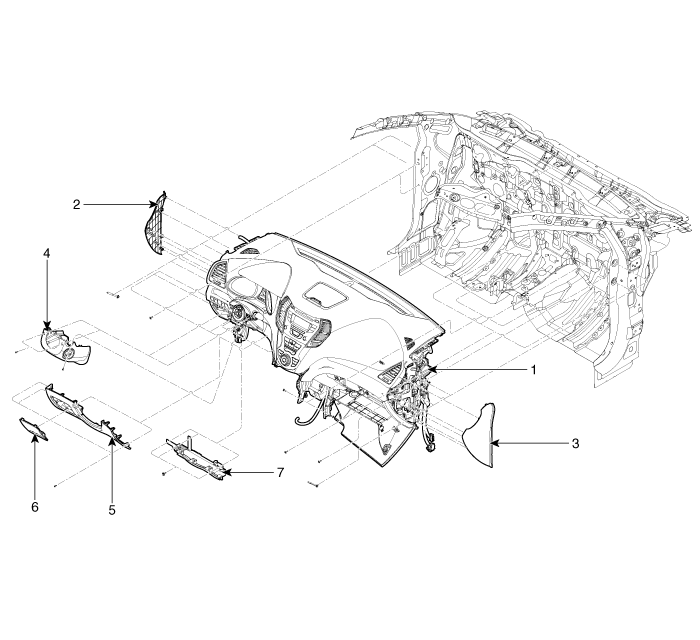 2
4
1
3
7
6
5