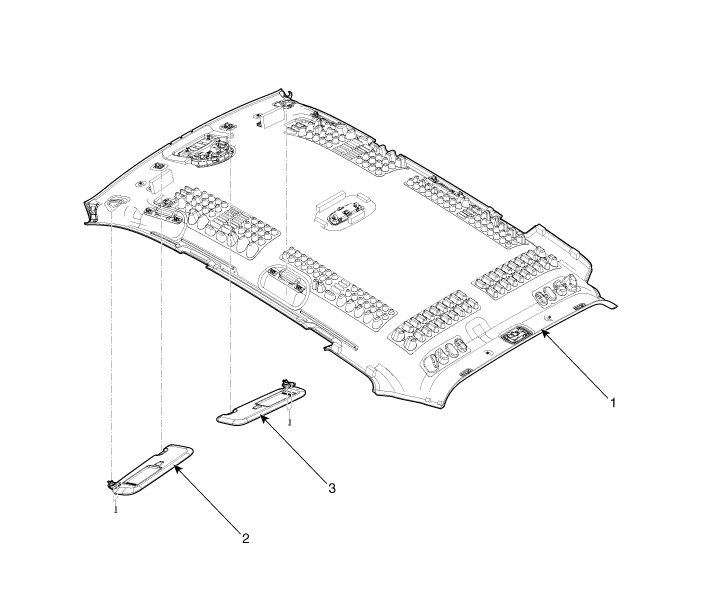 1
3
2