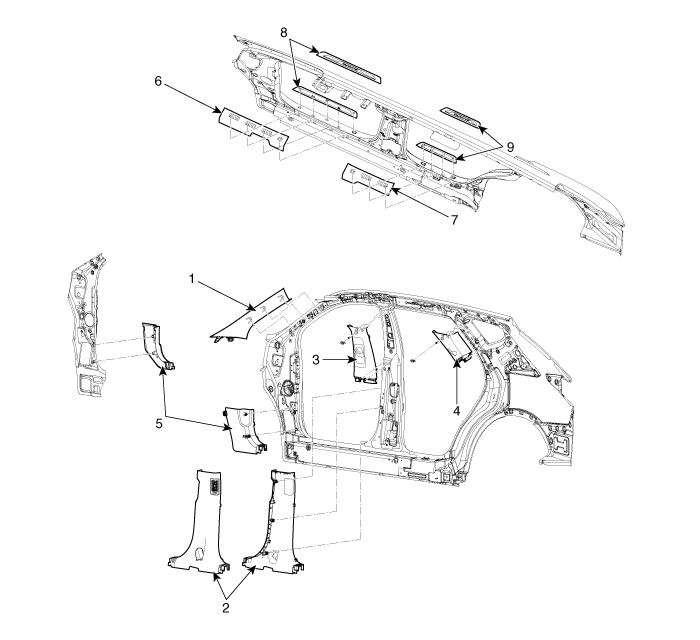 8
6
9
7
1
3
4
5
2