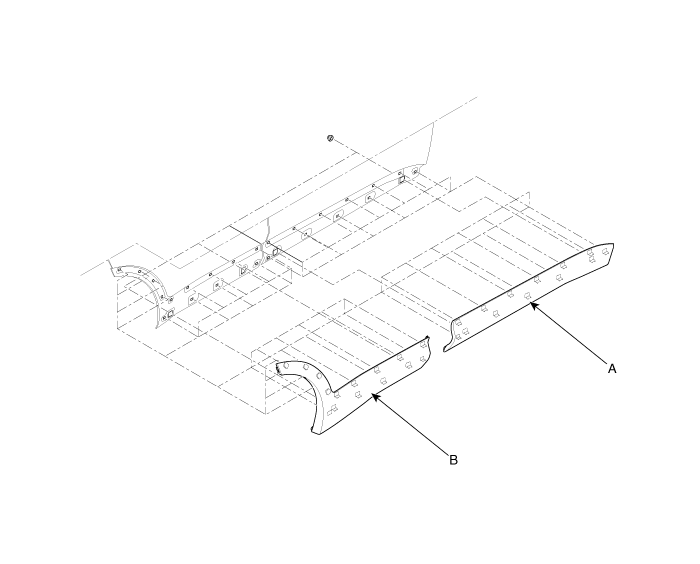 A

B