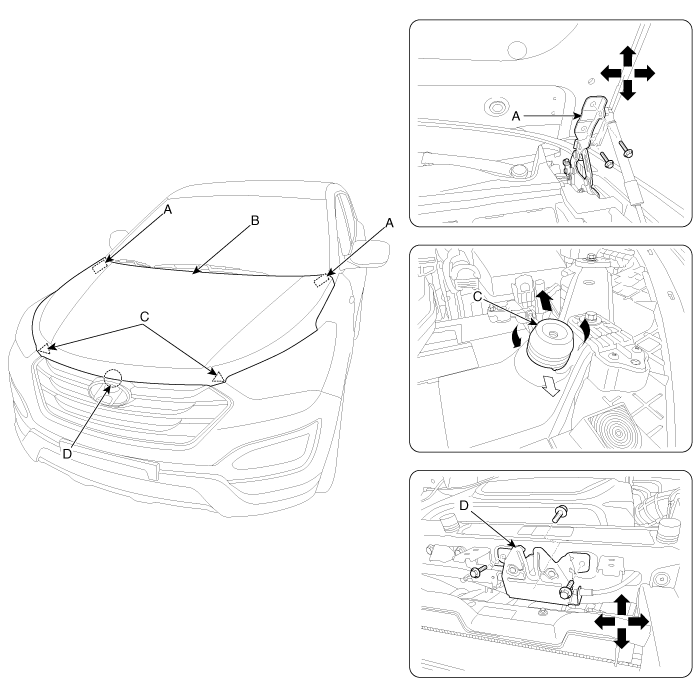 A
B
A
C
D
A
C
D