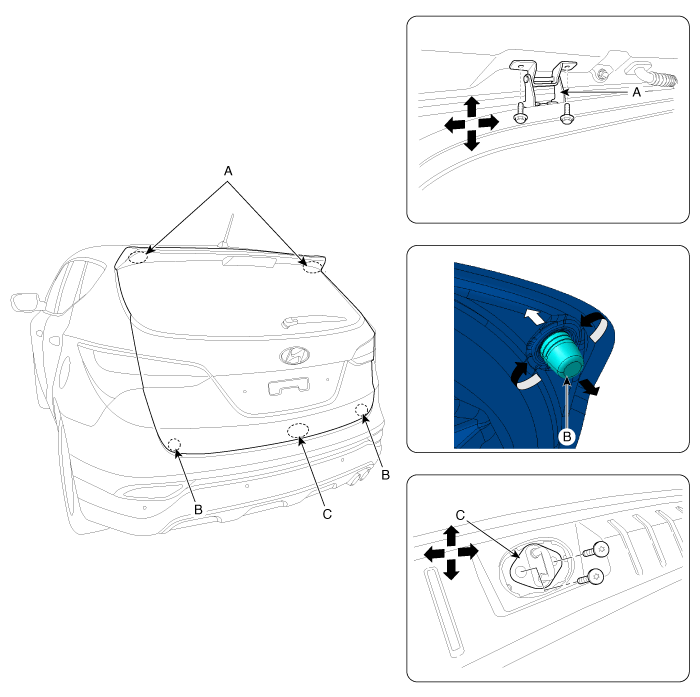 A
B
C
B
A
B
C