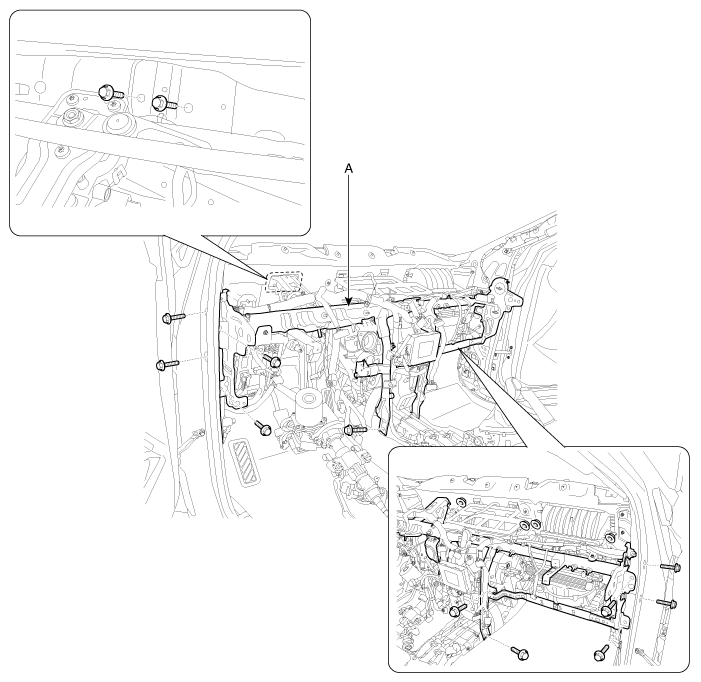 A