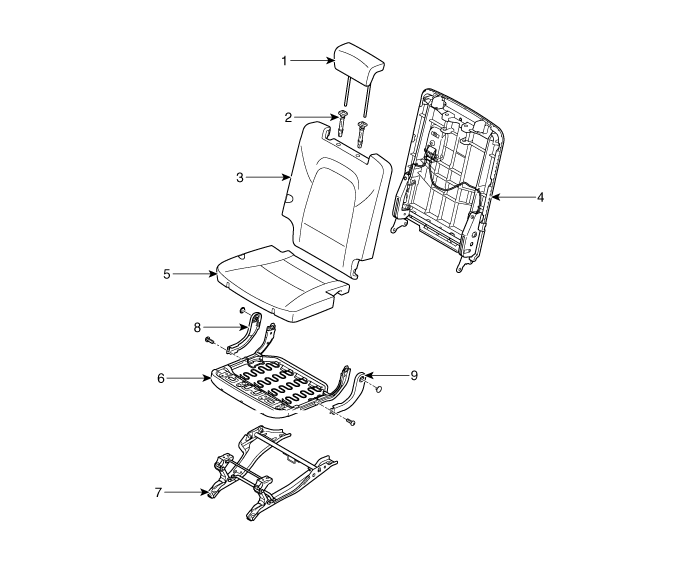 1
2
3
4
5
8
6
9
7