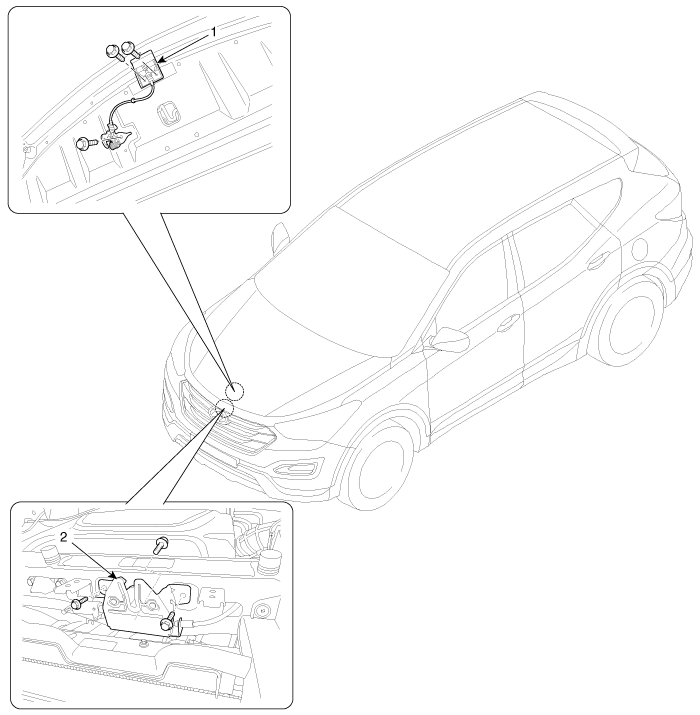 1

2