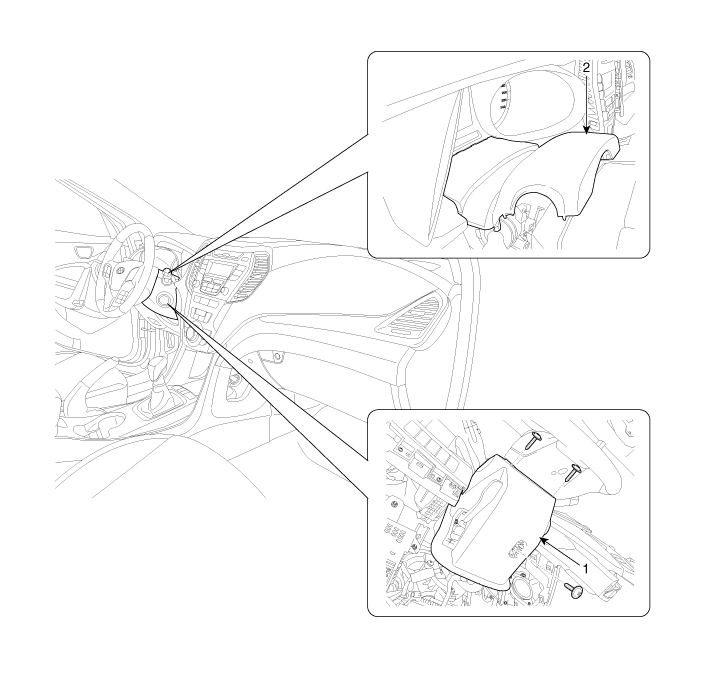 2

1