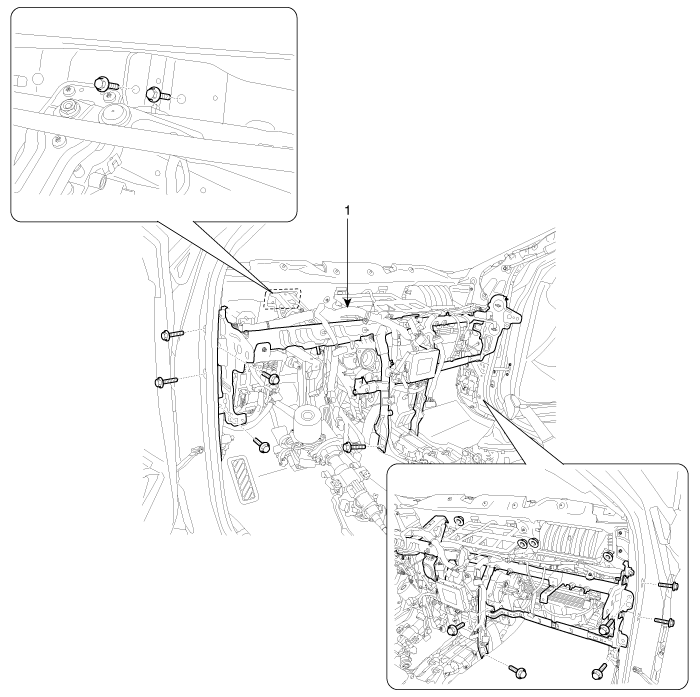 1