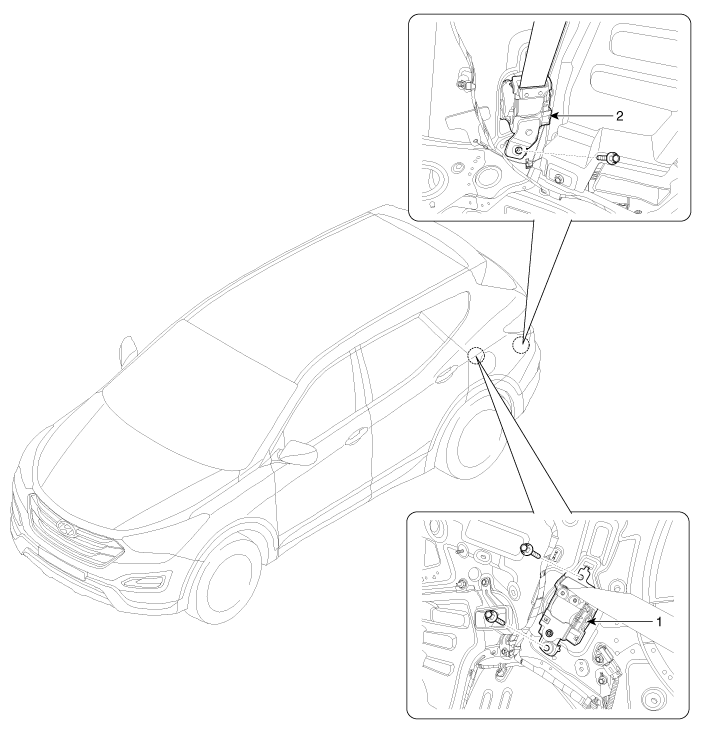 2

1