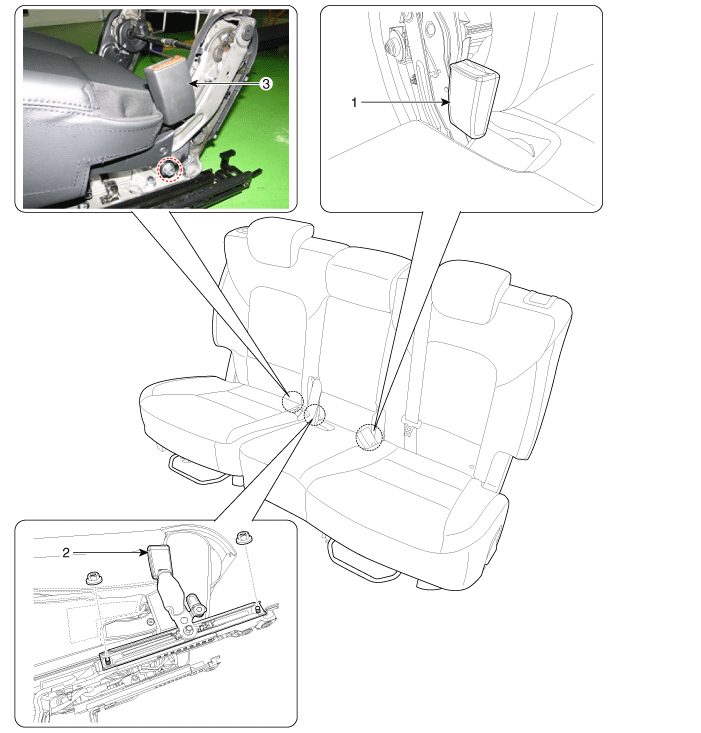 3

1

2