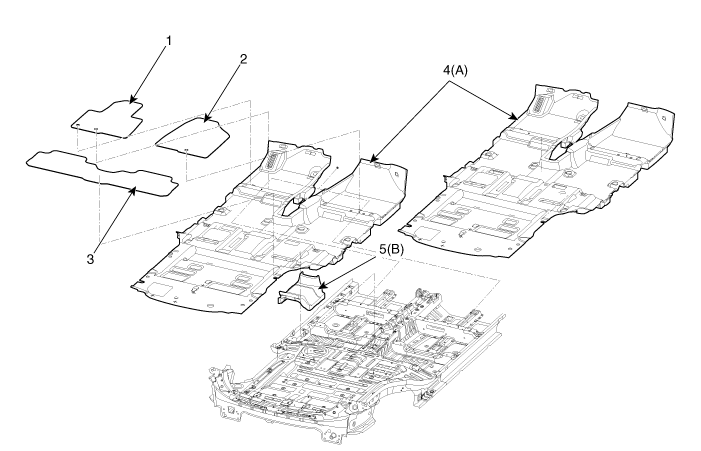 1
2
4(A)
3
5(B)