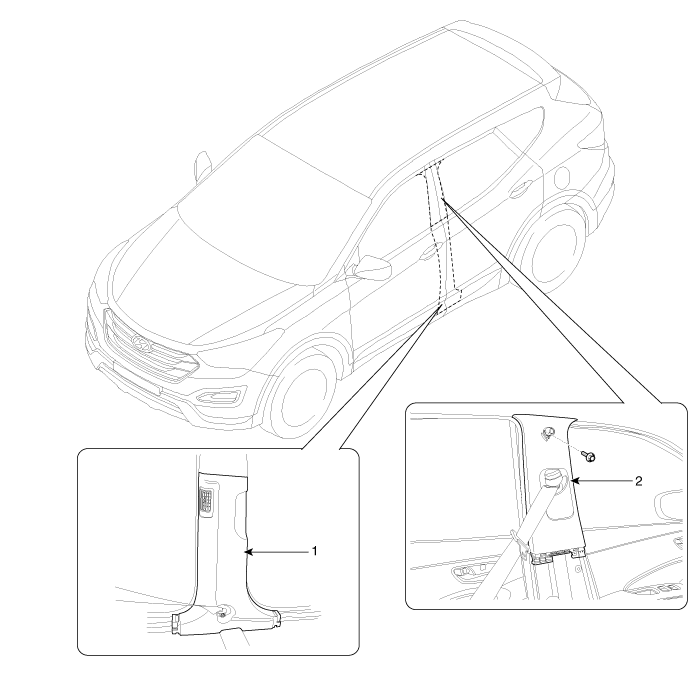 1

2