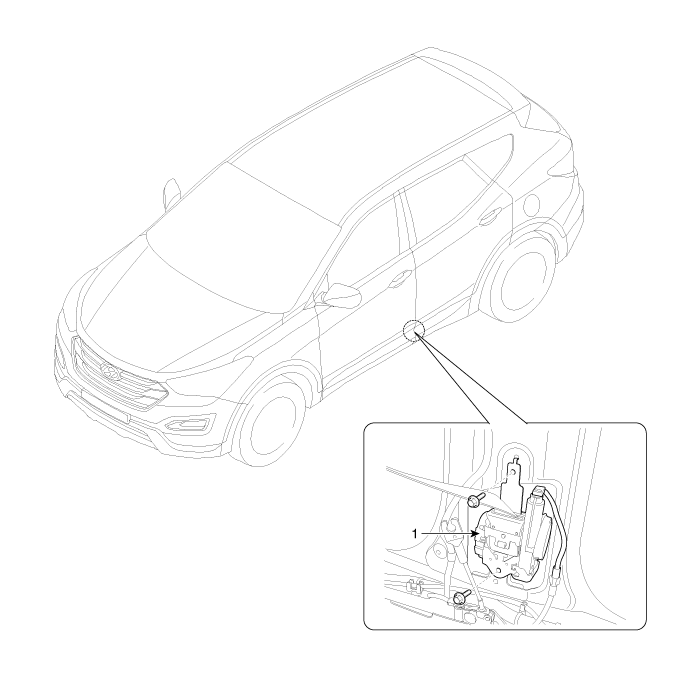 1