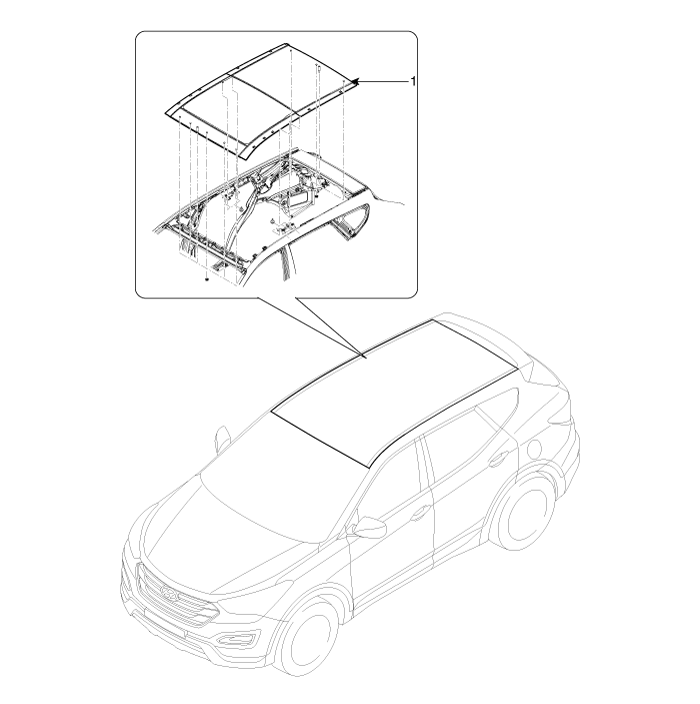 1