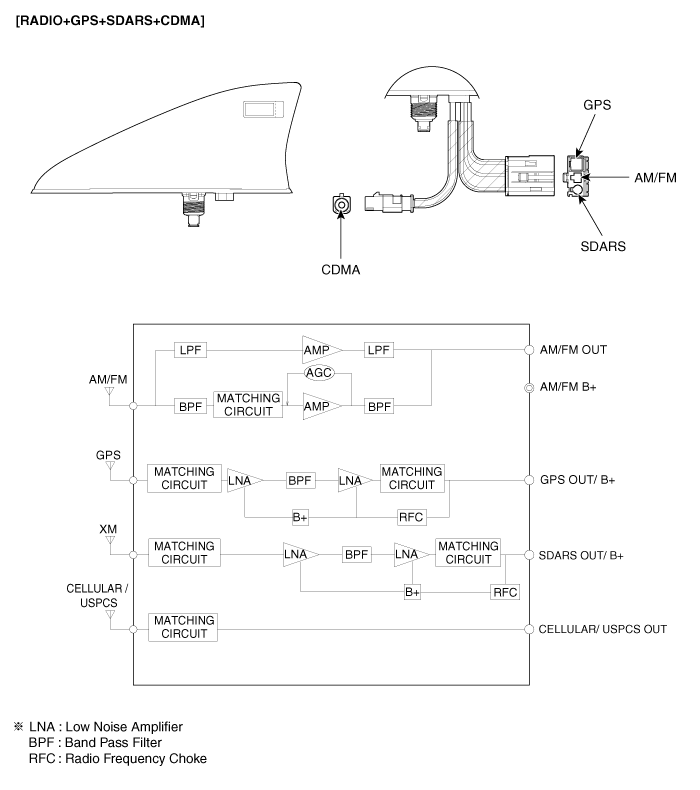 [RADIO+GPS+SDARS+CDMA]

GPS
AM/FM
SDARS
CDMA

AM/FM
LPF
AMP
LPF
AM/FM OUT
AGC
AM/FM B+
BPF
MATCHING CIRCUIT
AMP
BPF

GPS
MATCHING CIRCUIT
LNA
BPF
LNA
MATCHING CIRCUIT
GPS OUT/ B+
B+
RFC

XM
MATCHING CIRCUIT
LNA
BPF
LNA
MATCHING CIRCUIT
SDARS OUT/ B+
B+
RFC

CELLULAR / USPCS
MATCHING CIRCUIT
CELLULAR/ USPCS OUT

※ LNA : Low Noise Amplifier
BPF : Band Pass Filter
RFC : Radio Frequency Choke