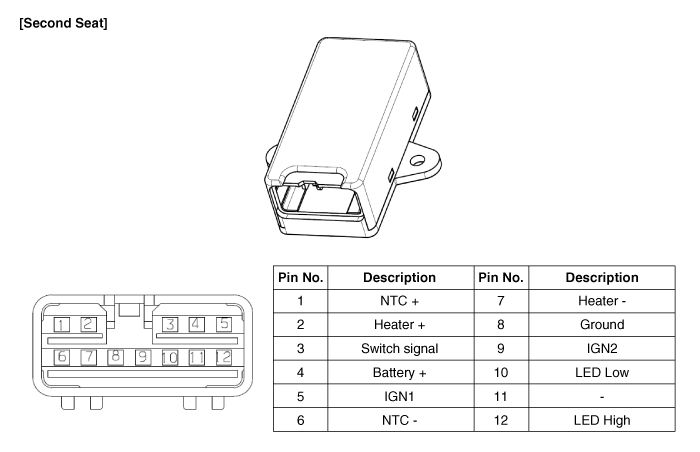 [Second Seat]

1 2 3 4 5
6 7 8 9 10 11 12

| Pin No. | Description | Pin No. | Description |
|---|---|---|---|
| 1 | NTC + | 7 | Heater - |
| 2 | Heater + | 8 | Ground |
| 3 | Switch signal | 9 | IGN2 |
| 4 | Battery + | 10 | LED Low |
| 5 | IGN1 | 11 | - |
| 6 | NTC - | 12 | LED High |