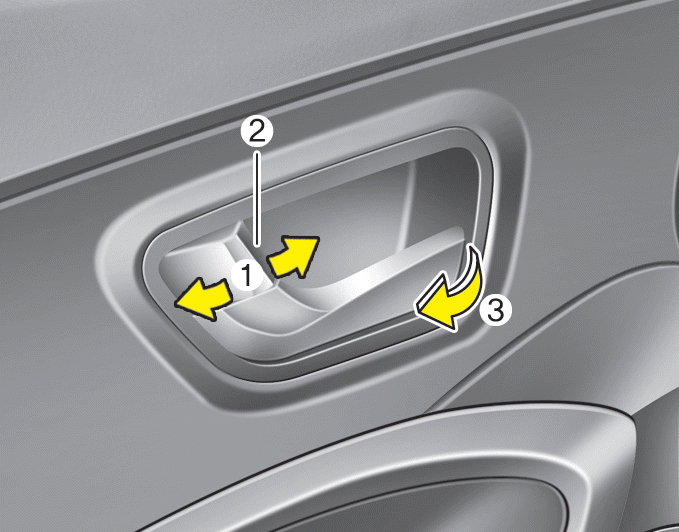 2

1

3